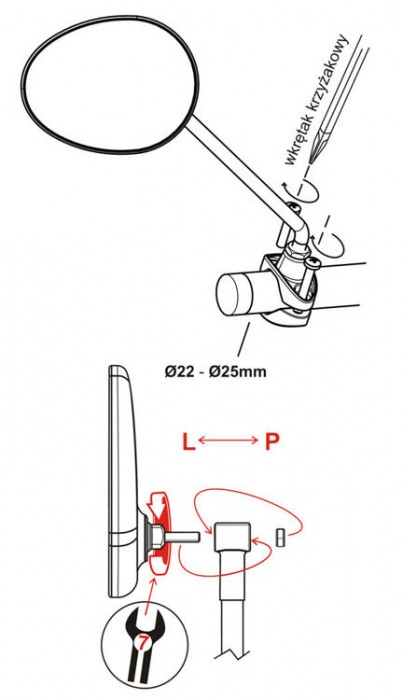 wkrętak krzyżakowy

Ø22 - Ø25mm

L ⟷ P

7