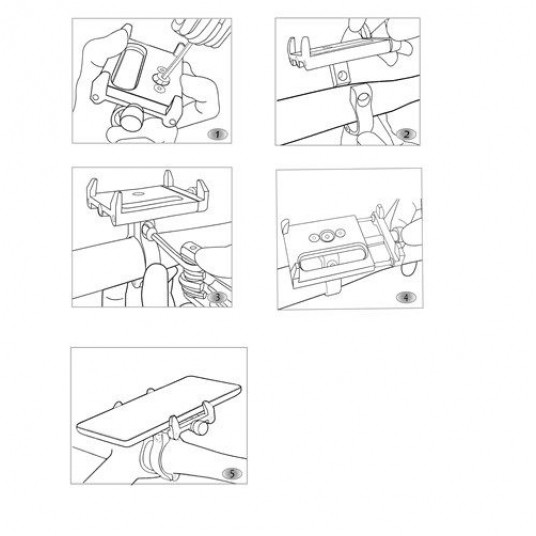 1

2

3

4

5