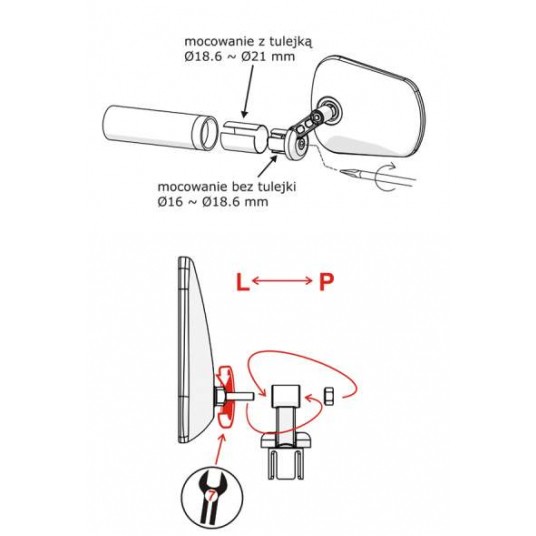 mocowanie z tulejką
Ø18.6 ~ Ø21 mm

mocowanie bez tulejki
Ø16 ~ Ø18.6 mm

L ⟷ P

7