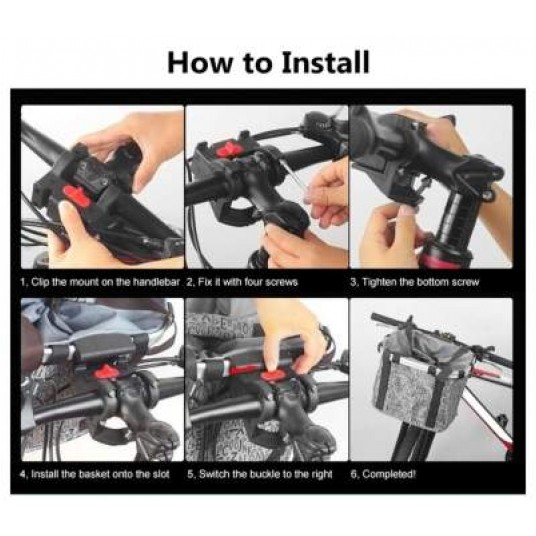 How to Install

1, Clip the mount on the handlebar

2, Fix it with four screws

3, Tighten the bottom screw

4, Install the basket onto the slot

5, Switch the buckle to the right

6, Completed!