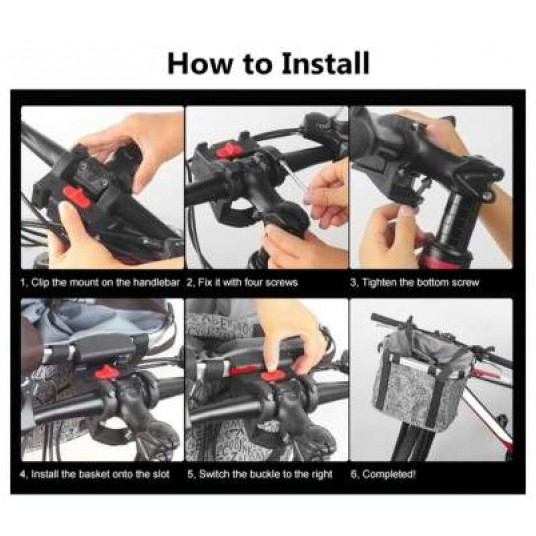 How to Install

1, Clip the mount on the handlebar

2, Fix it with four screws

3, Tighten the bottom screw

4, Install the basket onto the slot

5, Switch the buckle to the right

6, Completed!